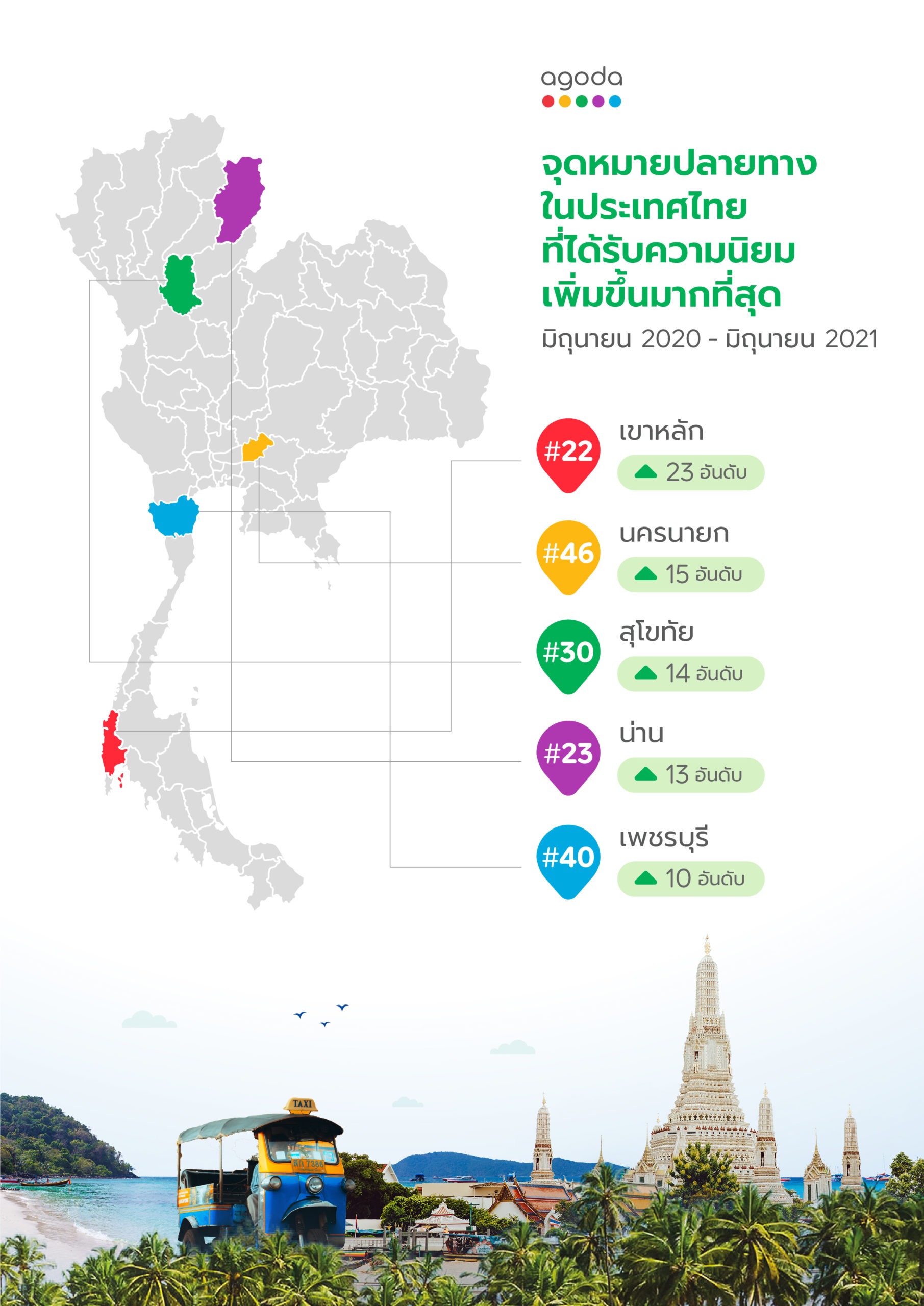 agoda

จุดหมายปลายทาง
ในประเทศไทย
ที่ได้รับความนิยม
เพิ่มขึ้นมากที่สุด

มิถุนายน 2020 - มิถุนายน 2021

#22
เขาหลัก
23 อันดับ

#46
นครนายก
15 อันดับ

#30
สุโขทัย
14 อันดับ

#23
น่าน
13 อันดับ

#40
เพชรบุรี
10 อันดับ

TAXI