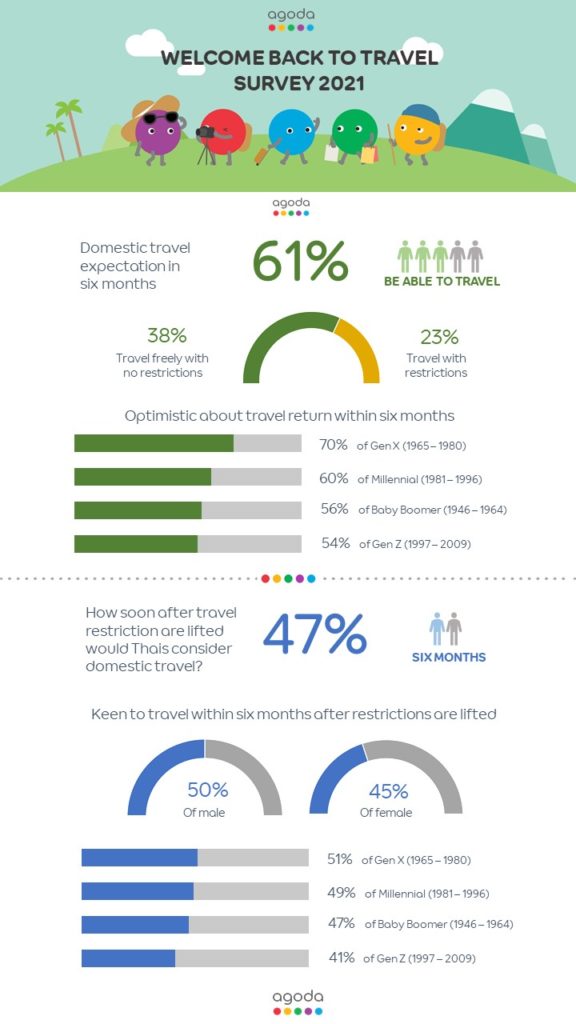 agoda

WELCOME BACK TO TRAVEL SURVEY 2021

agoda

Domestic travel expectation in six months

61%

BE ABLE TO TRAVEL

38%
Travel freely with no restrictions

23%
Travel with restrictions

Optimistic about travel return within six months

70% of Gen X (1965 – 1980)

60% of Millennial (1981 – 1996)

56% of Baby Boomer (1946 – 1964)

54% of Gen Z (1997 – 2009)

How soon after travel restriction are lifted would Thais consider domestic travel?

47%

SIX MONTHS

Keen to travel within six months after restrictions are lifted

50%
Of male

45%
Of female

51% of Gen X (1965 – 1980)

49% of Millennial (1981 – 1996)

47% of Baby Boomer (1946 – 1964)

41% of Gen Z (1997 – 2009)

agoda