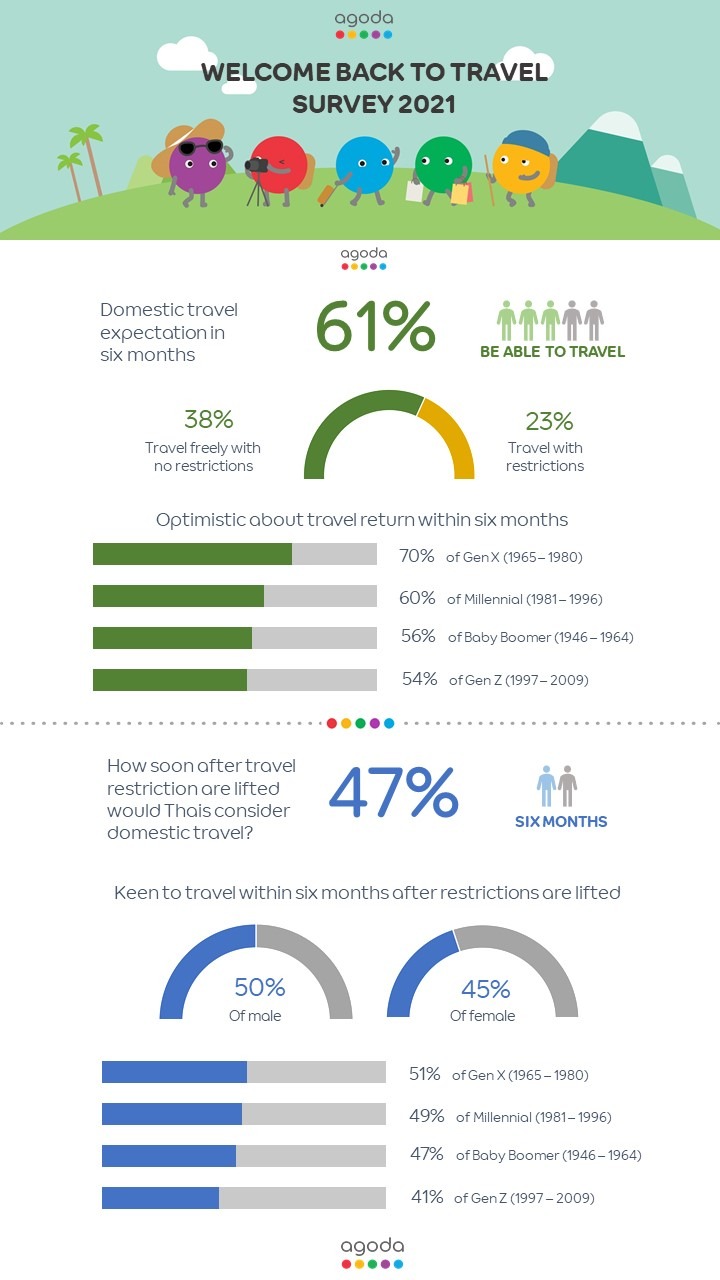 agoda

WELCOME BACK TO TRAVEL SURVEY 2021

agoda

Domestic travel expectation in six months

61%

BE ABLE TO TRAVEL

38%
Travel freely with no restrictions

23%
Travel with restrictions

Optimistic about travel return within six months

70% of Gen X (1965 – 1980)

60% of Millennial (1981 – 1996)

56% of Baby Boomer (1946 – 1964)

54% of Gen Z (1997 – 2009)

How soon after travel restriction are lifted would Thais consider domestic travel?

47%

SIX MONTHS

Keen to travel within six months after restrictions are lifted

50%
Of male

45%
Of female

51% of Gen X (1965 – 1980)

49% of Millennial (1981 – 1996)

47% of Baby Boomer (1946 – 1964)

41% of Gen Z (1997 – 2009)

agoda